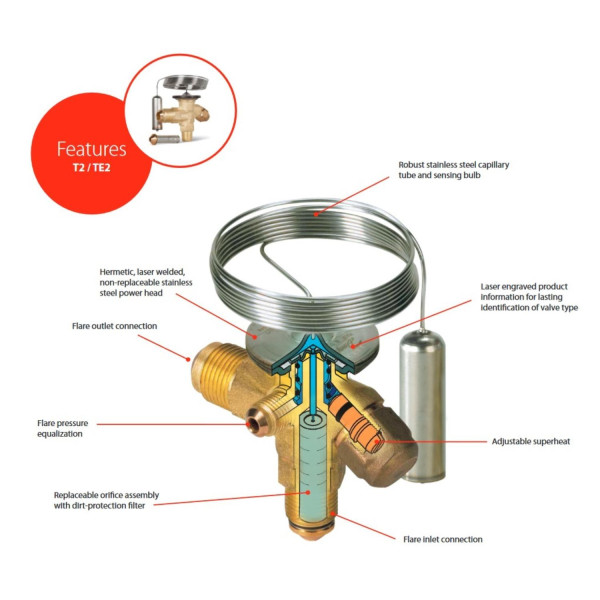 Features
T2 / TE2

Robust stainless steel capillary tube and sensing bulb

Hermetic, laser welded, non-replaceable stainless steel power head

Laser engraved product information for lasting identification of valve type

Flare outlet connection

Flare pressure equalization

Adjustable superheat

Replaceable orifice assembly with dirt-protection filter

Flare inlet connection