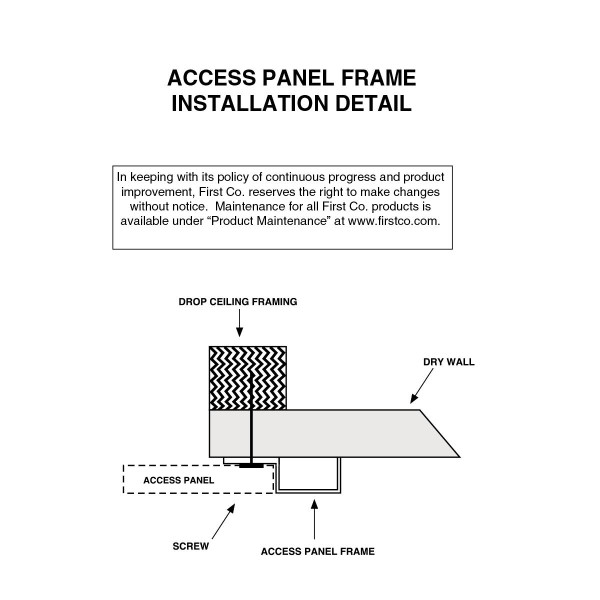 ACCESS PANEL FRAME INSTALLATION DETAIL

In keeping with its policy of continuous progress and product improvement, First Co. reserves the right to make changes without notice. Maintenance for all First Co. products is available under “Product Maintenance” at www.firstco.com.

DROP CEILING FRAMING

DRY WALL

ACCESS PANEL

SCREW

ACCESS PANEL FRAME